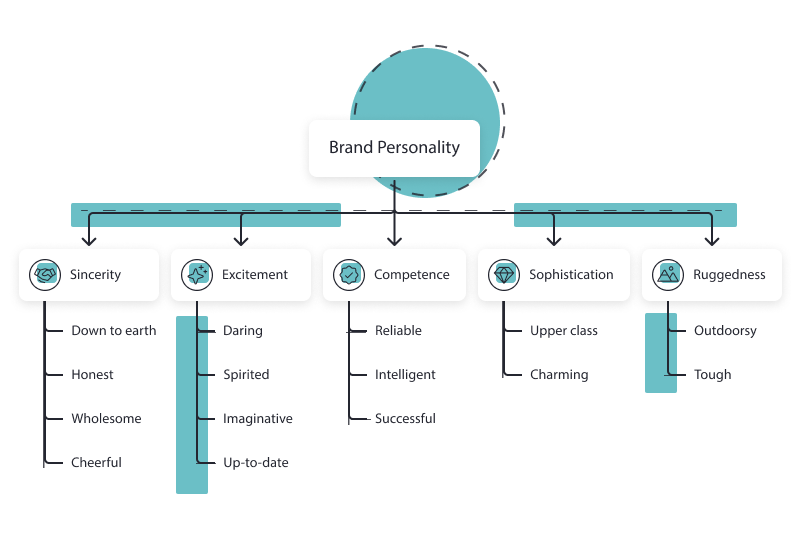 Brand Personality

Sincerity
Down to earth
Honest
Wholesome
Cheerful

Excitement
Daring
Spirited
Imaginative
Up-to-date

Competence
Reliable
Intelligent
Successful

Sophistication
Upper class
Charming

Ruggedness
Outdoorsy
Tough