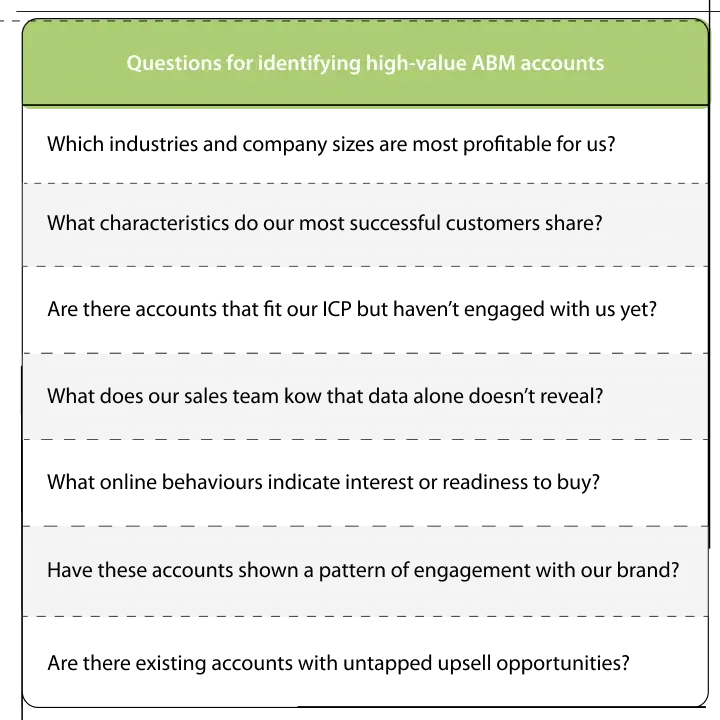 | Questions for identifying high-value ABM accounts |
|---|
| Which industries and company sizes are most profitable for us? |
| What characteristics do our most successful customers share? |
| Are there accounts that fit our ICP but haven't engaged with us yet? |
| What does our sales team kow that data alone doesn't reveal? |
| What online behaviours indicate interest or readiness to buy? |
| Have these accounts shown a pattern of engagement with our brand? |
| Are there existing accounts with untapped upsell opportunities? |