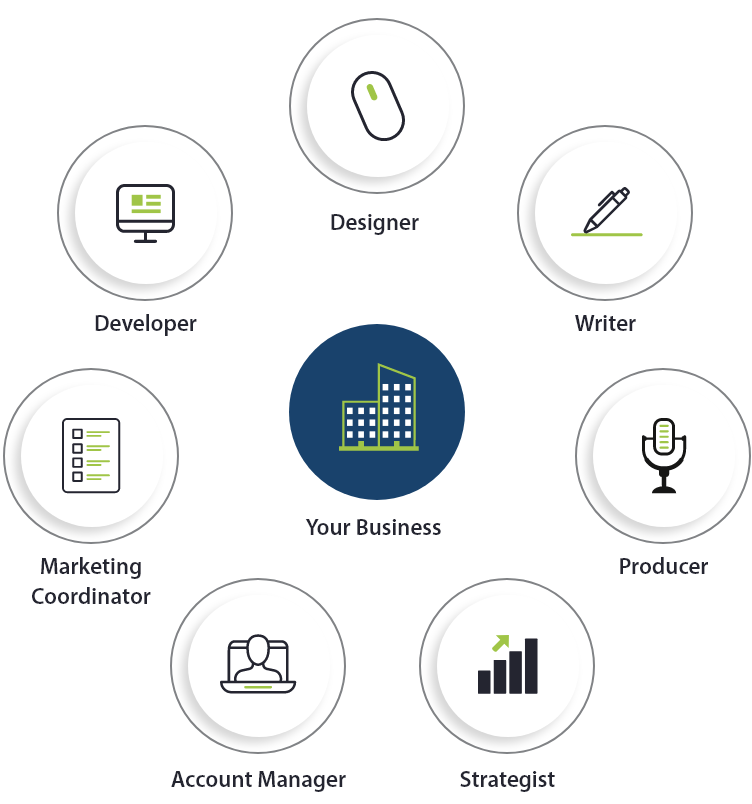 Designer

Developer

Writer

Your Business

Marketing Coordinator

Producer

Account Manager

Strategist