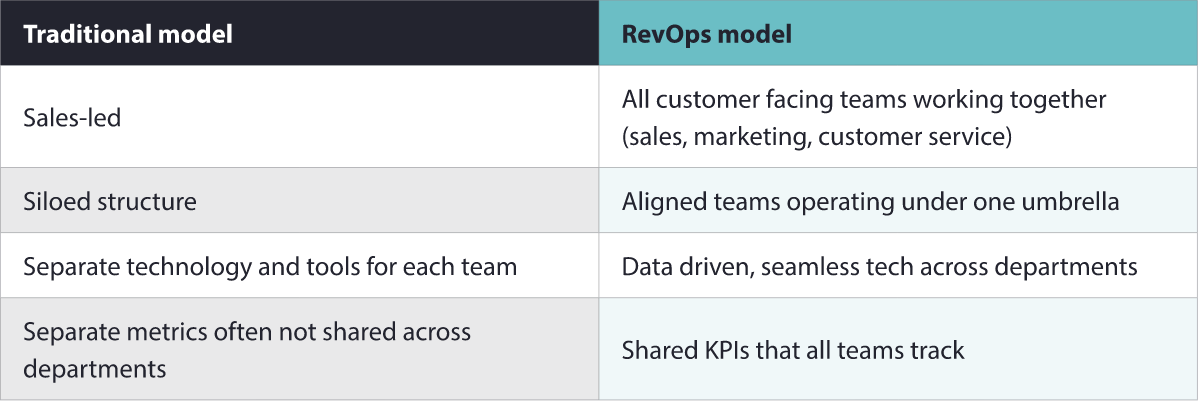 | Traditional model | RevOps model |
|---|---|
| Sales-led | All customer facing teams working together (sales, marketing, customer service) |
| Siloed structure | Aligned teams operating under one umbrella |
| Separate technology and tools for each team | Data driven, seamless tech across departments |
| Separate metrics often not shared across departments | Shared KPIs that all teams track |