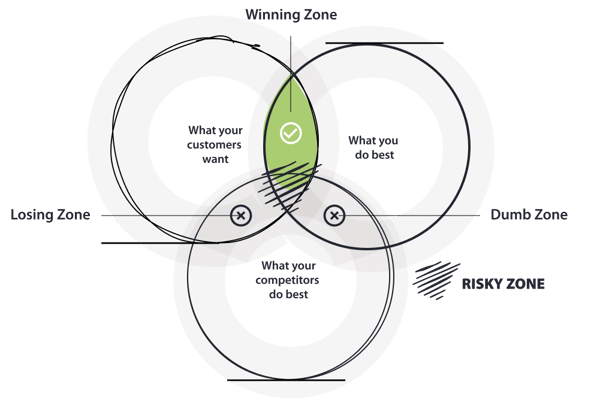 Winning Zone

What your customers want

What you do best

Losing Zone

Dumb Zone

What your competitors do best

RISKY ZONE