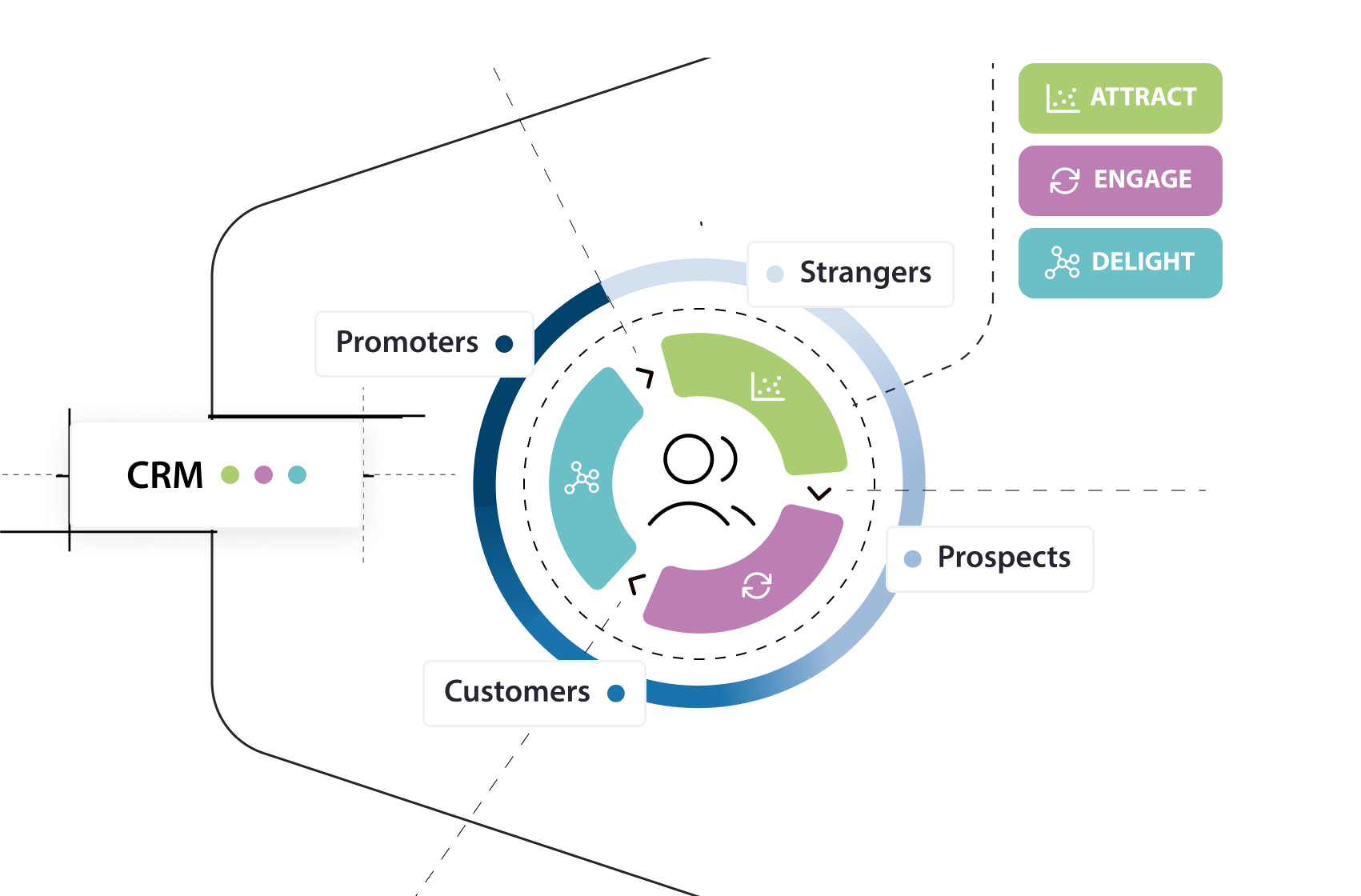 ATTRACT
ENGAGE
DELIGHT

Strangers

Promoters

CRM

Prospects

Customers