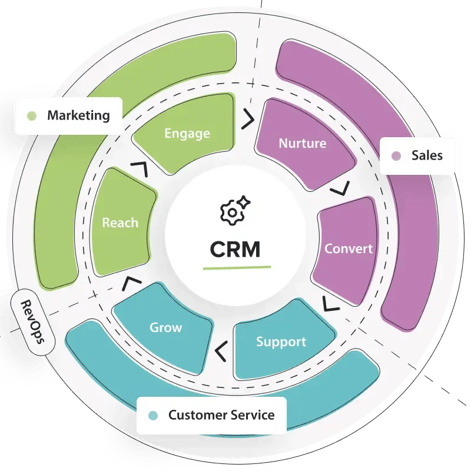 Marketing
Engage
Nurture
Sales
Reach
CRM
Convert
RevOps
Grow
Support
Customer Service