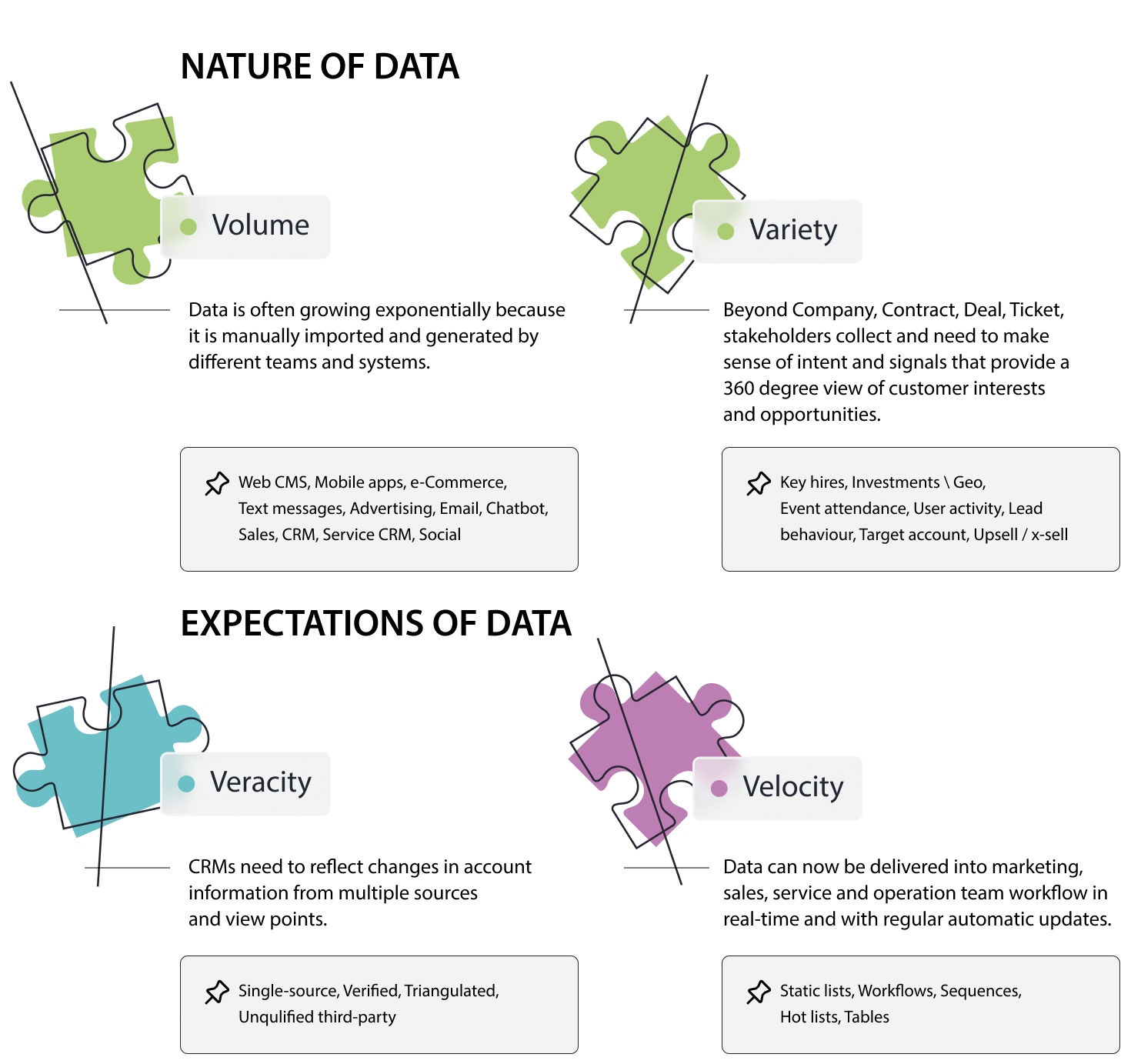 NATURE OF DATA

Volume

Data is often growing exponentially because it is manually imported and generated by different teams and systems.

Web CMS, Mobile apps, e-Commerce, Text messages, Advertising, Email, Chatbot, Sales, CRM, Service CRM, Social

Variety

Beyond Company, Contract, Deal, Ticket, stakeholders collect and need to make sense of intent and signals that provide a 360 degree view of customer interests and opportunities.

Key hires, Investments \ Geo, Event attendance, User activity, Lead behaviour, Target account, Upsell / x-sell

EXPECTATIONS OF DATA

Veracity

CRMs need to reflect changes in account information from multiple sources and view points.

Single-source, Verified, Triangulated, Unqulified third-party

Velocity

Data can now be delivered into marketing, sales, service and operation team workflow in real-time and with regular automatic updates.

Static lists, Workflows, Sequences, Hot lists, Tables