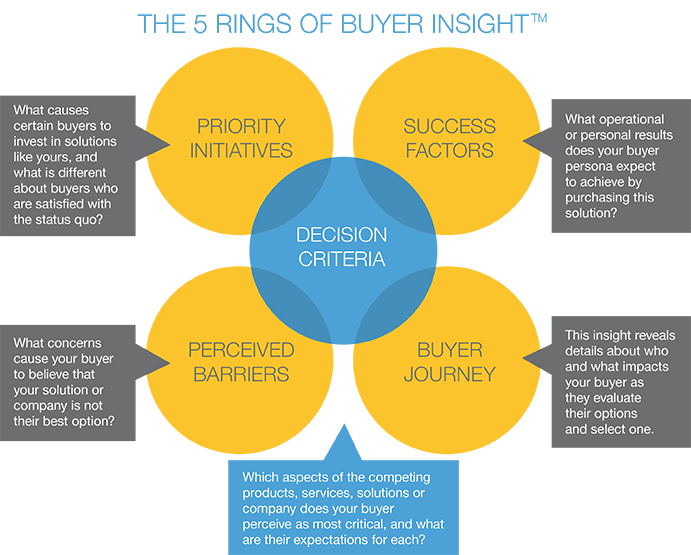 THE 5 RINGS OF BUYER INSIGHT™

What causes certain buyers to invest in solutions like yours, and what is different about buyers who are satisfied with the status quo?

PRIORITY INITIATIVES

SUCCESS FACTORS

What operational or personal results does your buyer persona expect to achieve by purchasing this solution?

DECISION CRITERIA

What concerns cause your buyer to believe that your solution or company is not their best option?

PERCEIVED BARRIERS

BUYER JOURNEY

This insight reveals details about who and what impacts your buyer as they evaluate their options and select one.

Which aspects of the competing products, services, solutions or company does your buyer perceive as most critical, and what are their expectations for each?